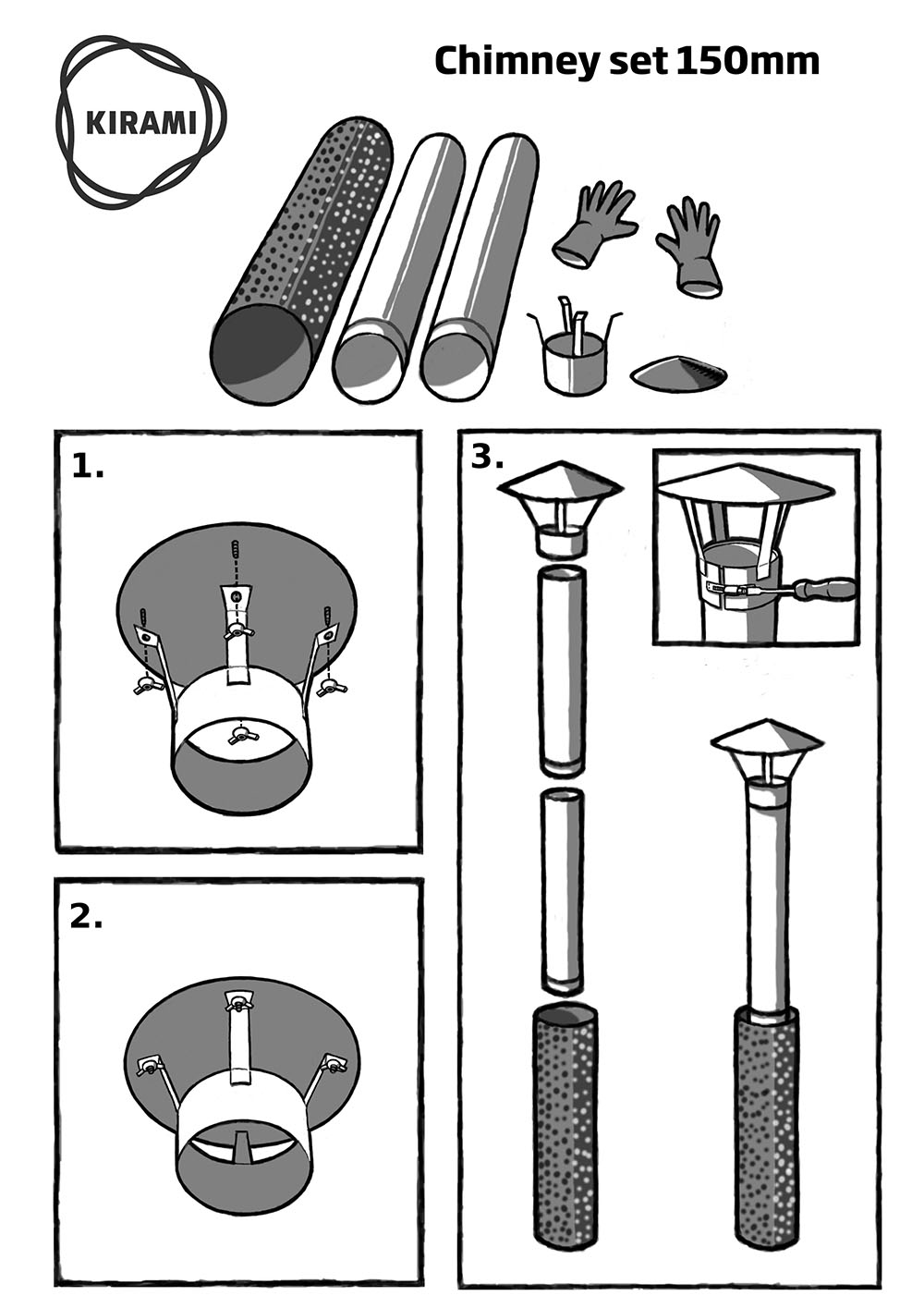 KIRAMI

Chimney set 150mm

1.

2.

3.