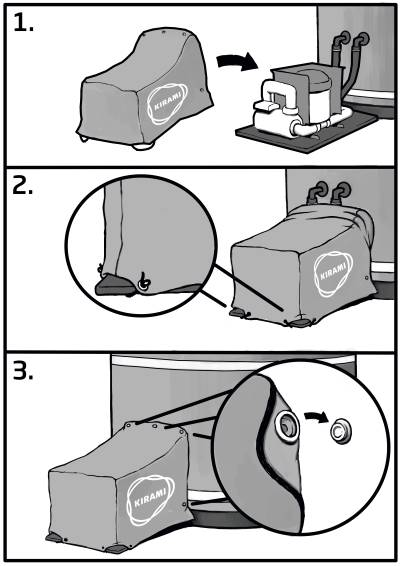 1.

KIRAMI

2.

KIRAMI

3.

KIRAMI